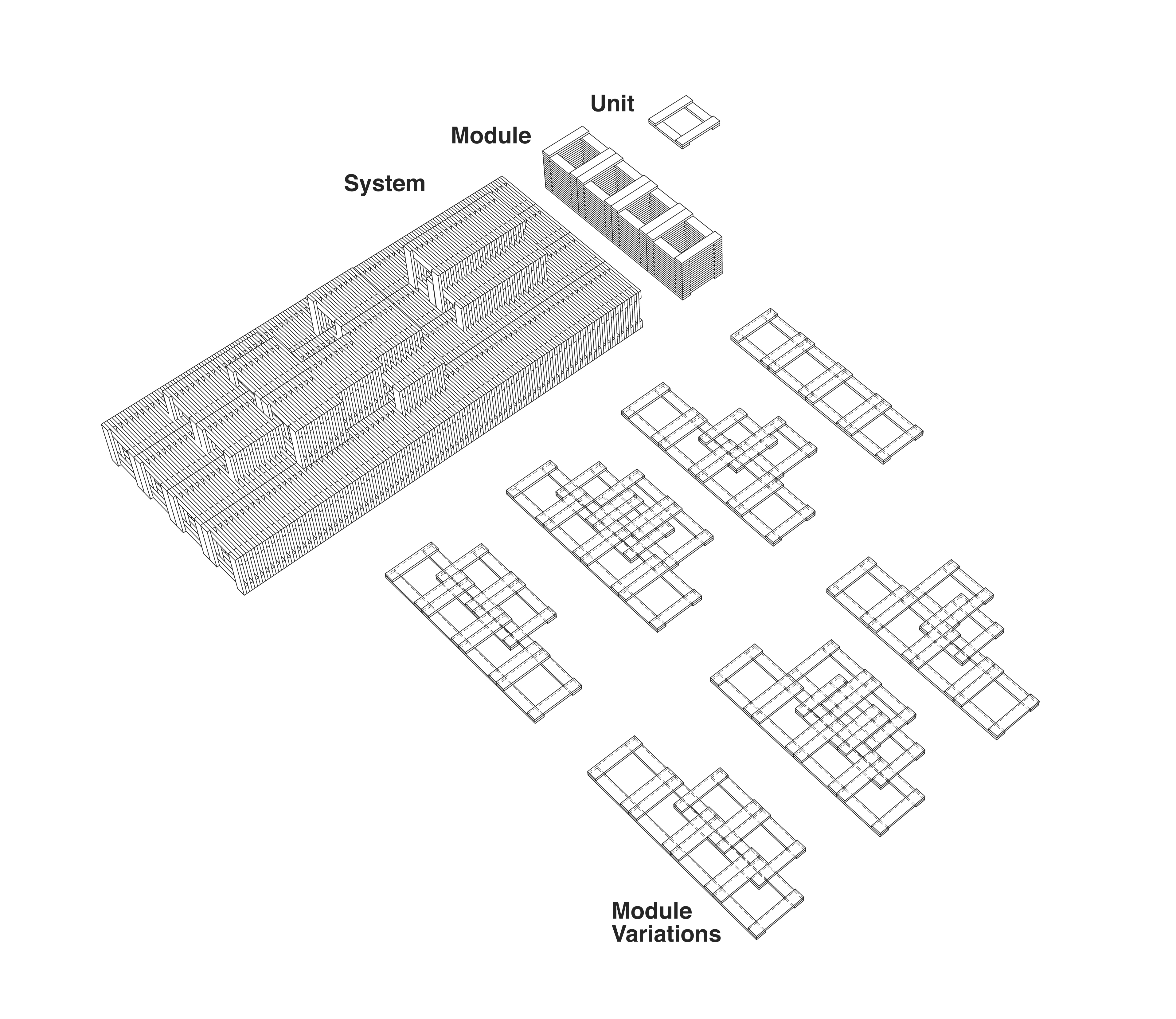 Unit

Module

System

Module Variations